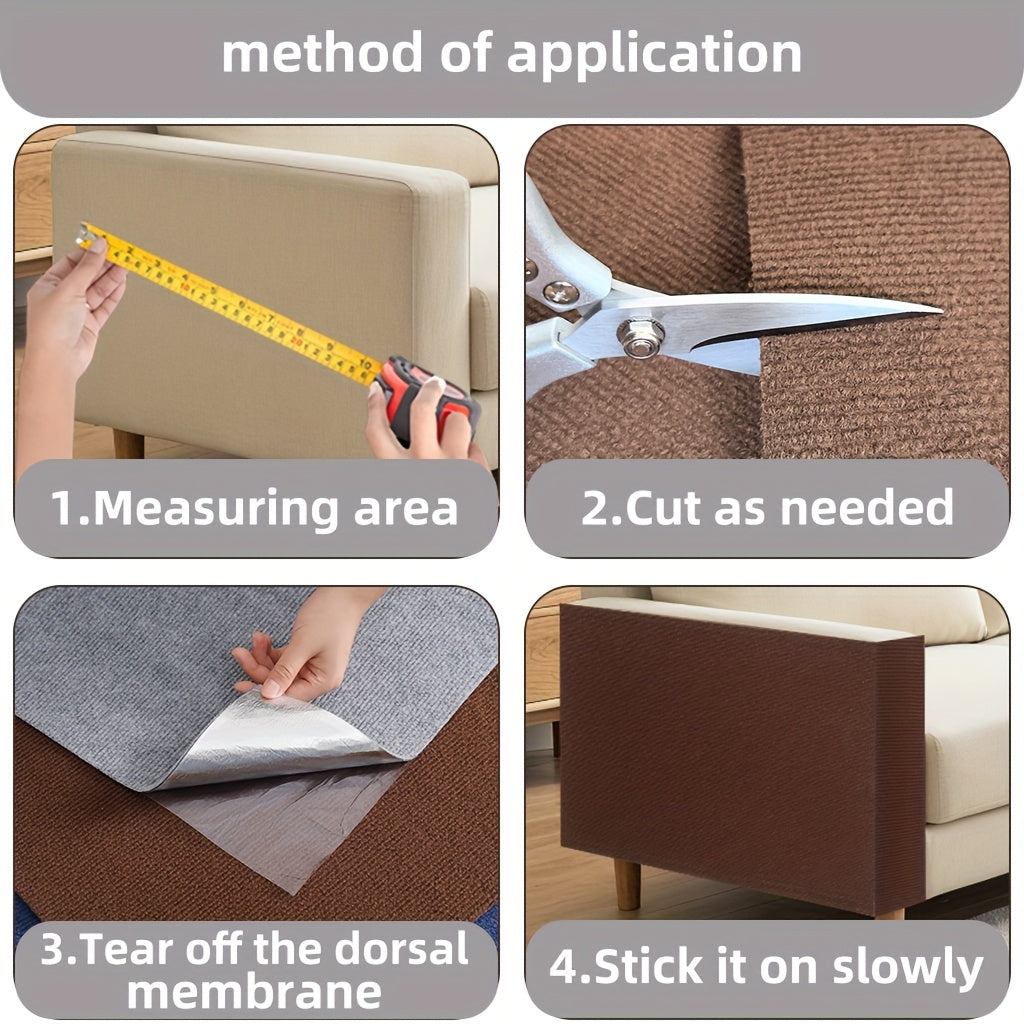 method of application

1.Measuring area

2.Cut as needed

3.Tear off the dorsal membrane

4.Stick it on slowly