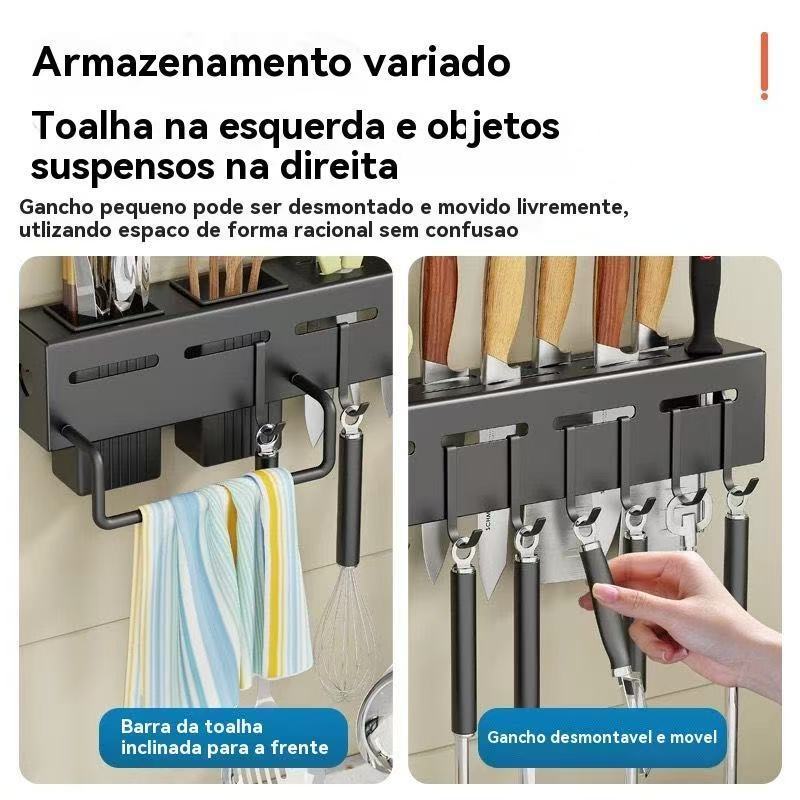 Armazenamento variado

Toalha na esquerda e objetos suspensos na direita

Gancho pequeno pode ser desmontado e movido livremente, utlizando espaco de forma racional sem confusao

Barra da toalha inclinada para a frente

Gancho desmontavel e movel