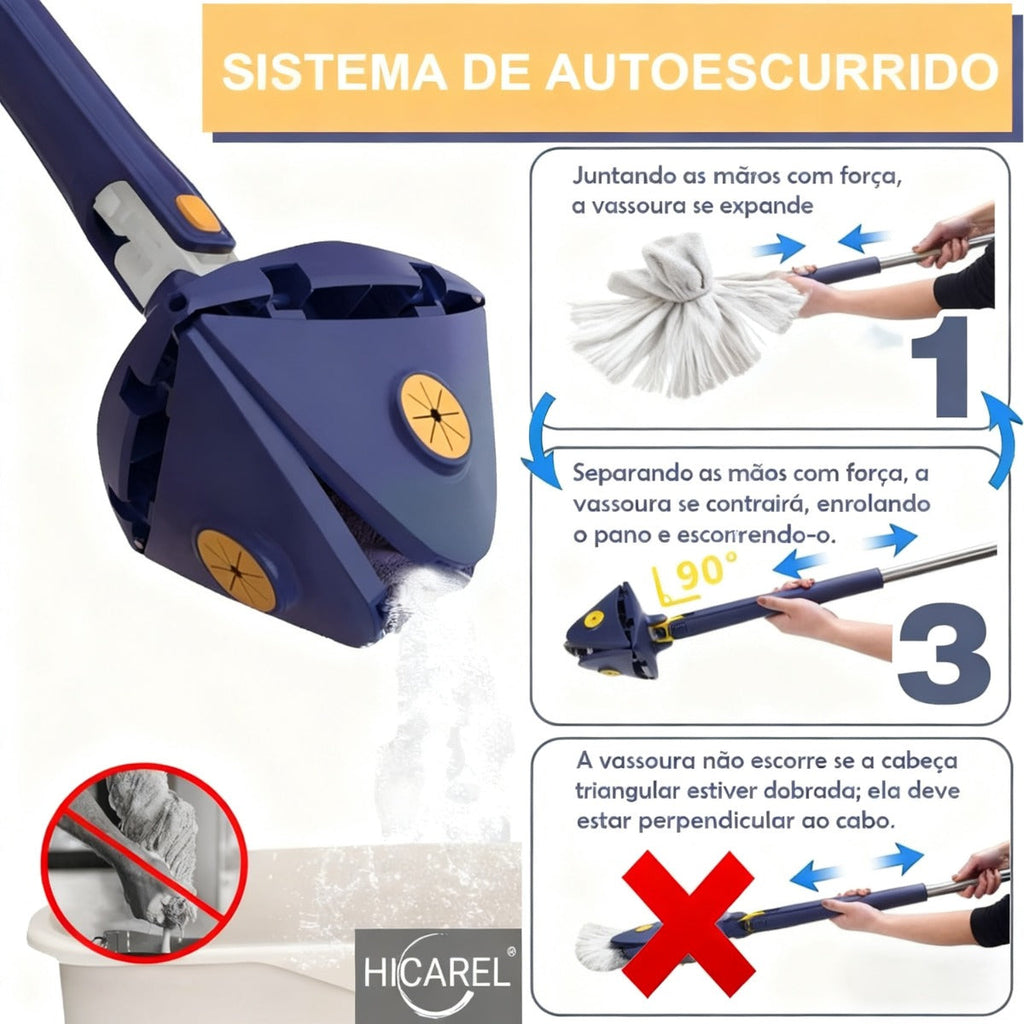 SISTEMA DE AUTOESCURRIDO

Juntando as mãros com força, a vassoura se expande

1

Separando as mãos com força, a vassoura se contrairá, enrolando o pano e escorrendo-o.

90°

3

A vassoura não escorre se a cabeça triangular estiver dobrada; ela deve estar perpendicular ao cabo.

HICAREL®